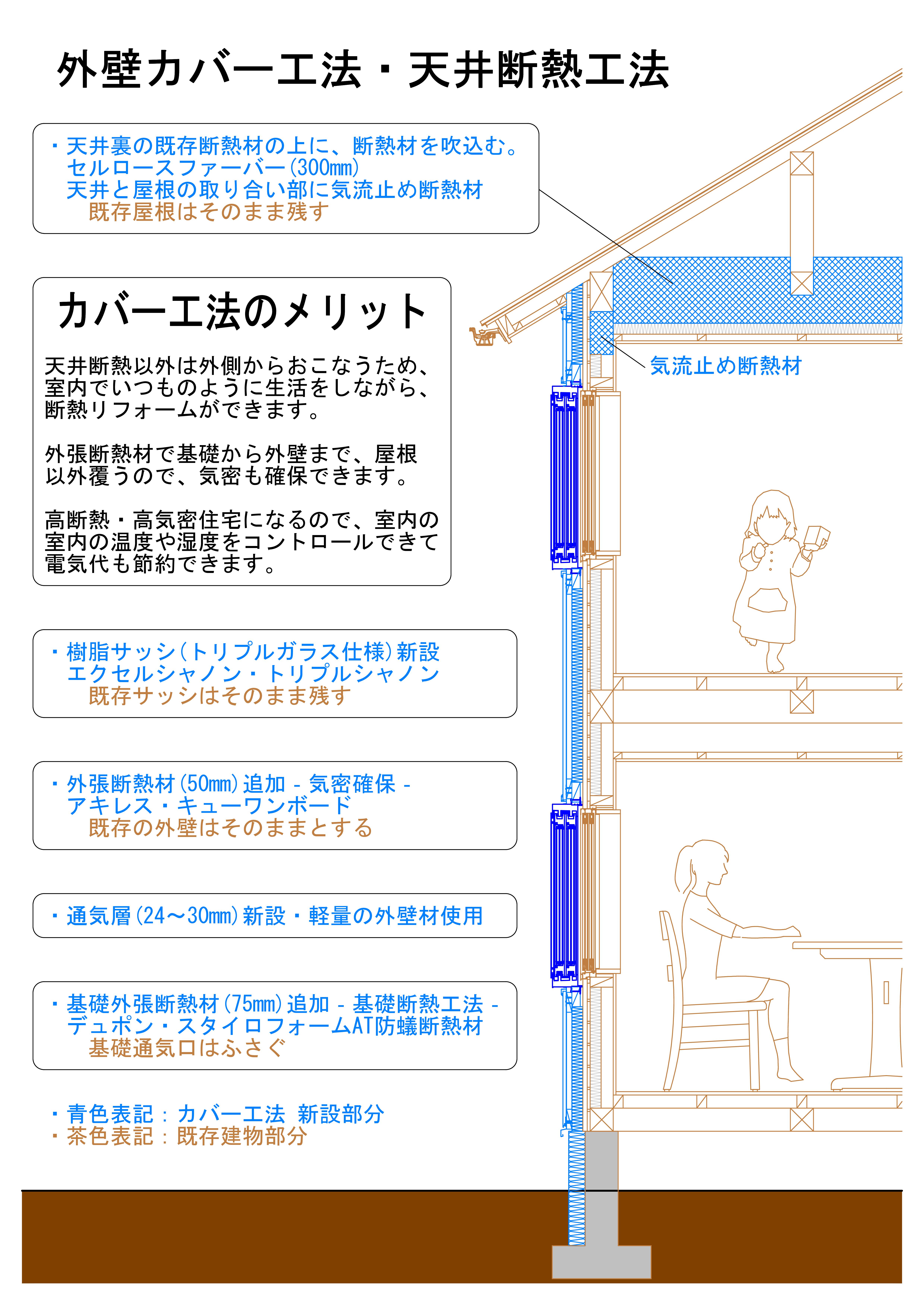 外壁カバー工法・天井断熱工法

・天井裏の既存断熱材の上に、断熱材を吹込む。
セルロースファーバー(300mm)
天井と屋根の取り合い部に気流止め断熱材
既存屋根はそのまま残す

カバー工法のメリット

天井断熱以外は外側からおこなうため、室内でいつものように生活をしながら、断熱リフォームができます。

外張断熱材で基礎から外壁まで、屋根以外覆うので、気密も確保できます。

高断熱・高気密住宅になるので、室内の室内の温度や湿度をコントロールできて電気代も節約できます。

気流止め断熱材

・樹脂サッシ(トリプルガラス仕様)新設
エクセルシャノン・トリプルシャノン
既存サッシはそのまま残す

・外張断熱材(50mm)追加 - 気密確保 -
アキレス・キューワンボード
既存の外壁はそのままとする

・通気層(24～30mm)新設・軽量の外壁材使用

・基礎外張断熱材(75mm)追加 - 基礎断熱工法 -
デュポン・スタイロフォームAT防蟻断熱材
基礎通気口はふさぐ

・青色表記：カバー工法 新設部分
・茶色表記：既存建物部分